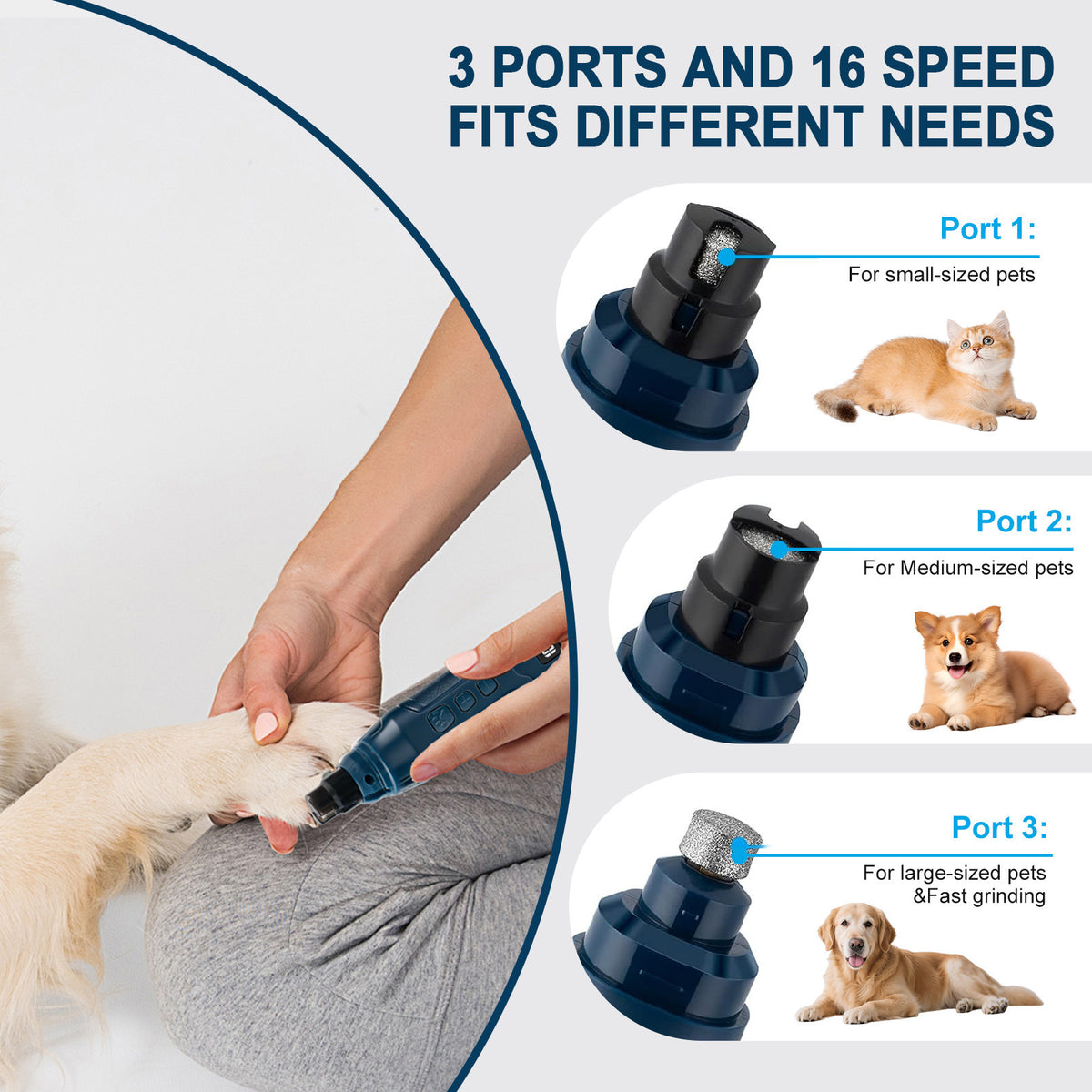 3 PORTS AND 16 SPEED FITS DIFFERENT NEEDS

Port 1:
For small-sized pets

Port 2:
For Medium-sized pets

Port 3:
For large-sized pets
&Fast grinding